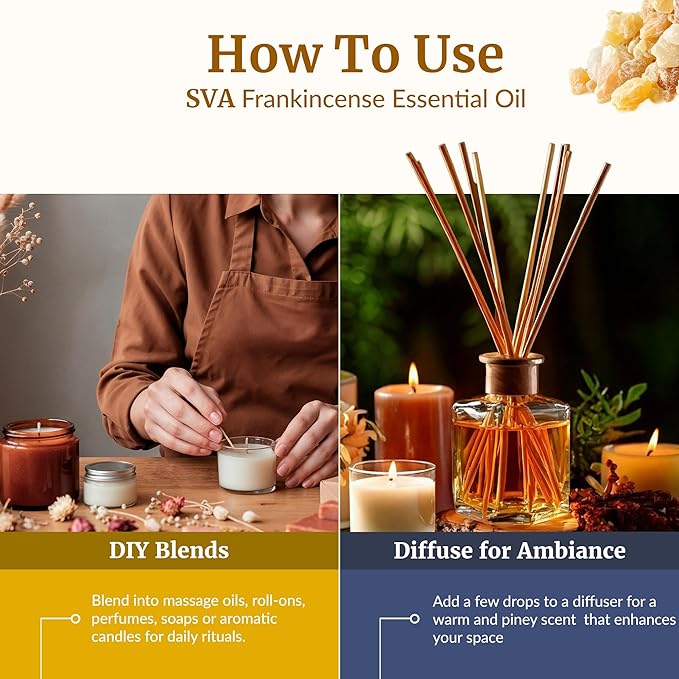 How To Use
SVA Frankincense Essential Oil

DIY Blends

Blend into massage oils, roll-ons, perfumes, soaps or aromatic candles for daily rituals.

Diffuse for Ambiance

Add a few drops to a diffuser for a warm and piney scent that enhances your space