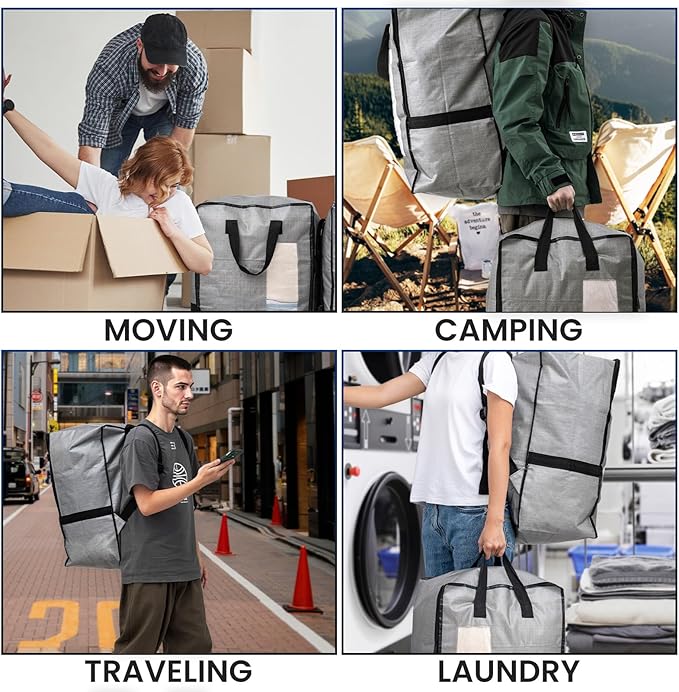 the adventure begins

MOVING

CAMPING

TRAVELING

LAUNDRY