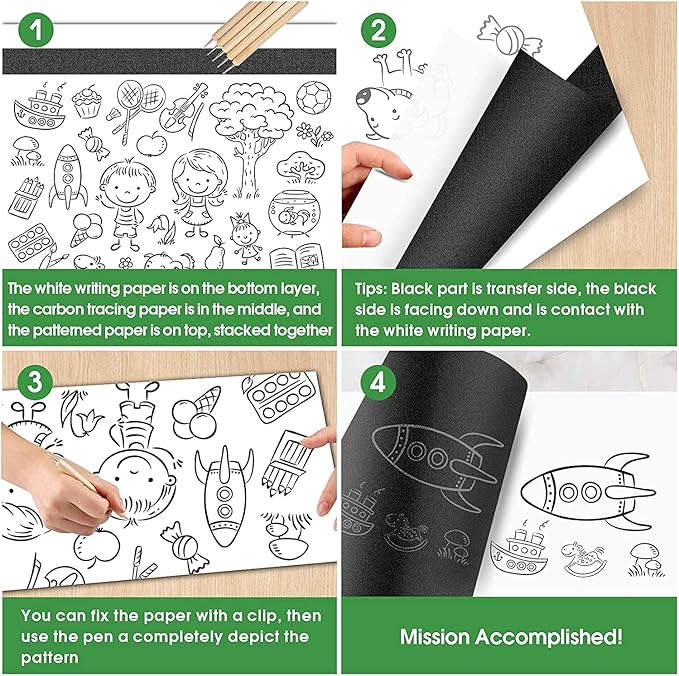 1

The white writing paper is on the bottom layer, the carbon tracing paper is in the middle, and the patterned paper is on top, stacked together

2

Tips: Black part is transfer side, the black side is facing down and is contact with the white writing paper.

3

You can fix the paper with a clip, then use the pen a completely depict the pattern

4

Mission Accomplished!