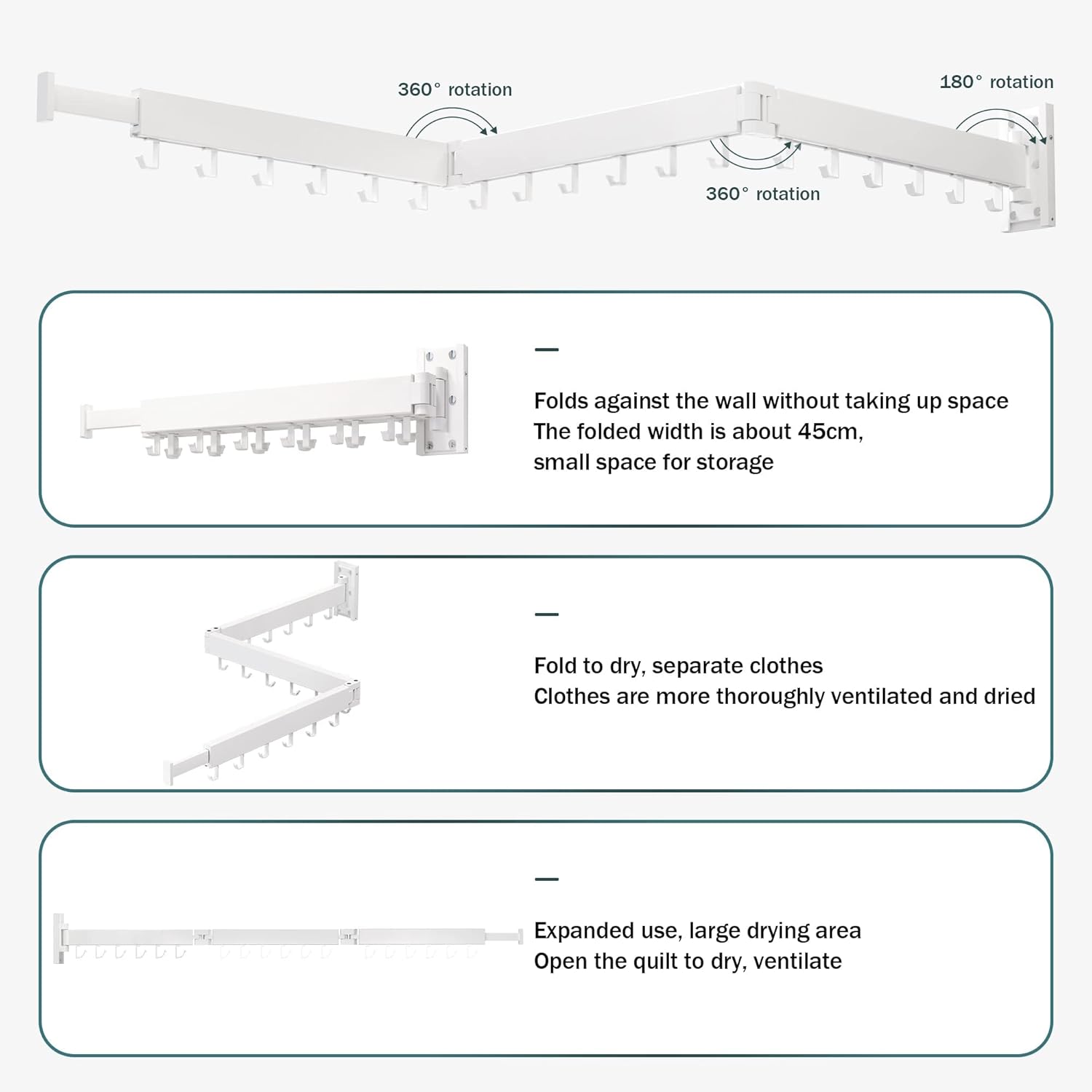 360° rotation

180° rotation

360° rotation

—

Folds against the wall without taking up space
The folded width is about 45cm,
small space for storage

—

Fold to dry, separate clothes
Clothes are more thoroughly ventilated and dried

—

Expanded use, large drying area
Open the quilt to dry, ventilate