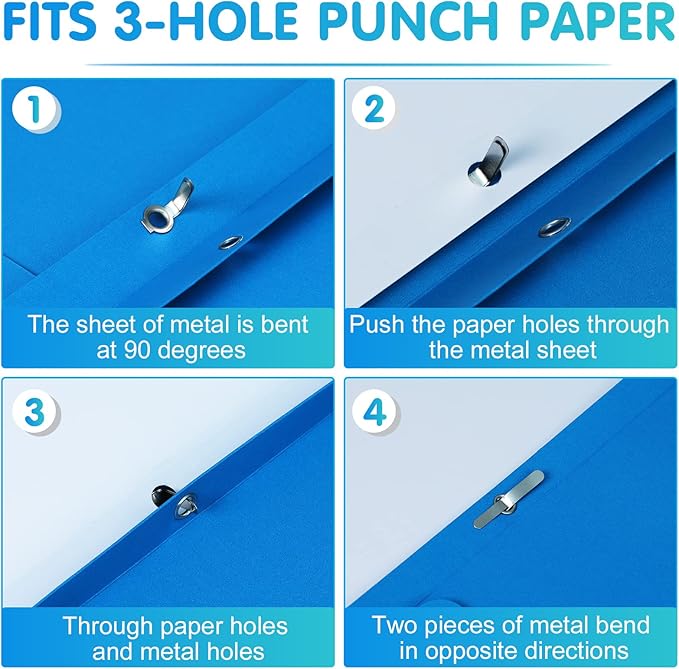 FITS 3-HOLE PUNCH PAPER

1

The sheet of metal is bent at 90 degrees

2

Push the paper holes through the metal sheet

3

Through paper holes and metal holes

4

Two pieces of metal bend in opposite directions