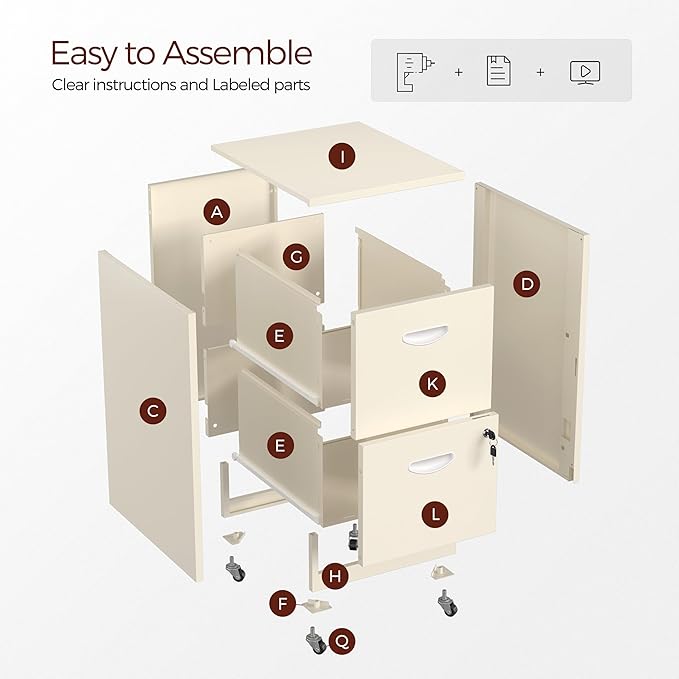 Easy to Assemble
Clear instructions and Labeled parts

+ +

I
A
G
D
E
K
C
E
L
H
F
Q