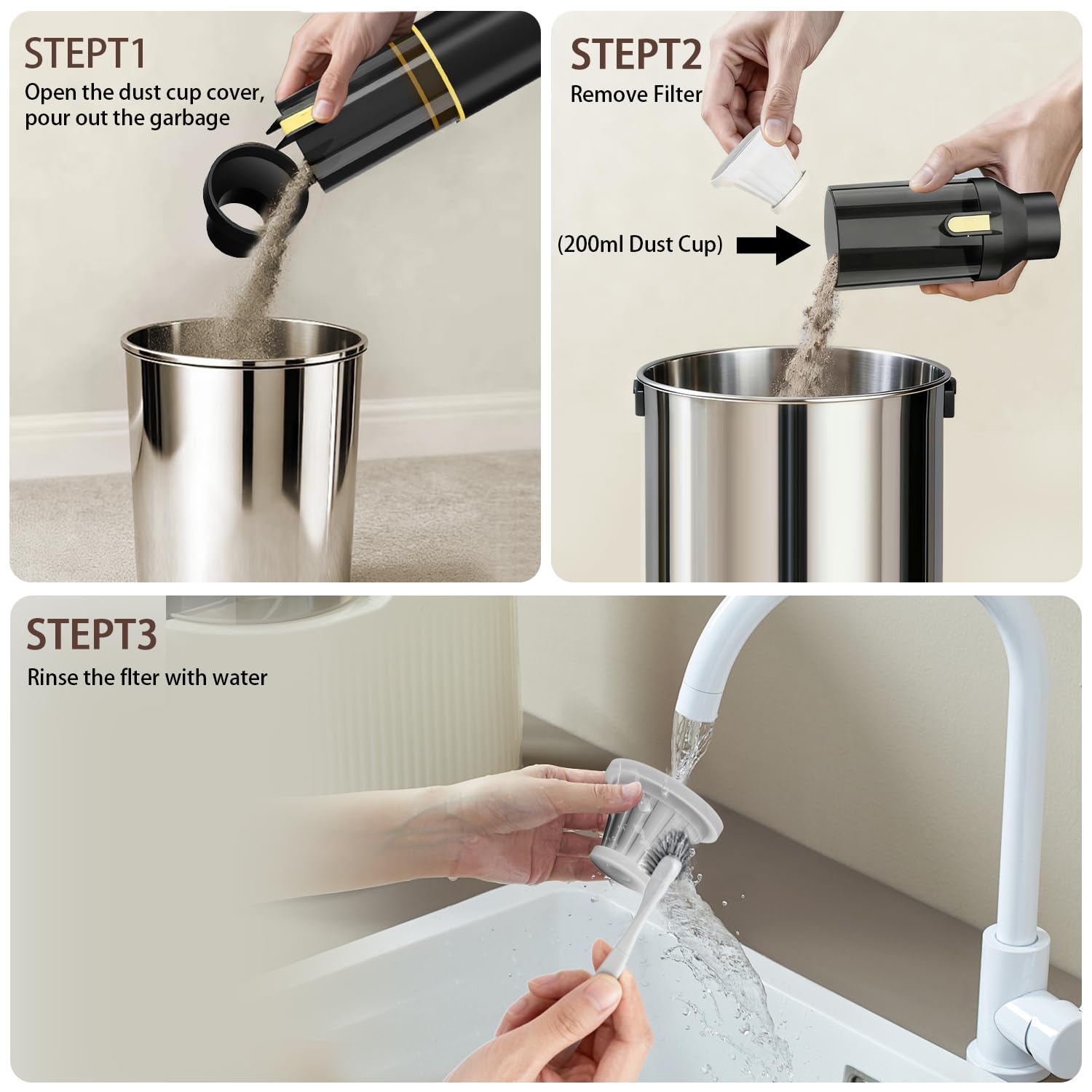 STEPT1
Open the dust cup cover, pour out the garbage

STEPT2
Remove Filter

(200ml Dust Cup)

STEPT3
Rinse the flter with water