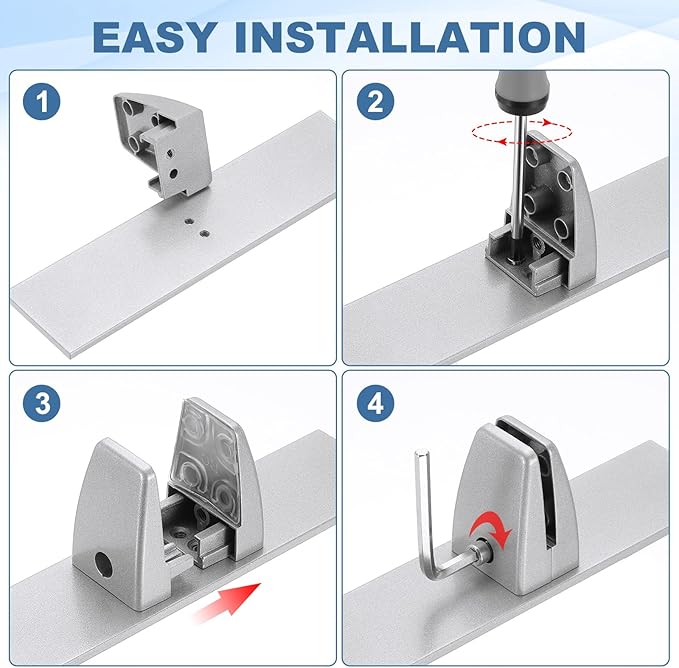 EASY INSTALLATION

1

2

3

4