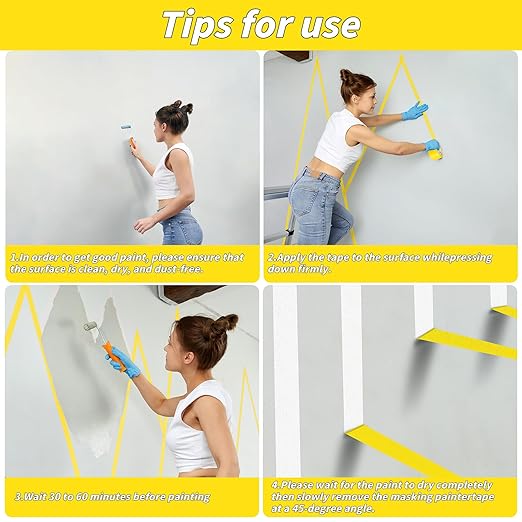 Tips for use

1.In order to get good paint, please ensure that the surface is clean, dry, and dust-free.

2.Apply the tape to the surface whilepressing down firmly.

3.Wait 30 to 60 minutes before painting

4.Please wait for the paint to dry completely then slowly remove the masking paintertape at a 45-degree angle.