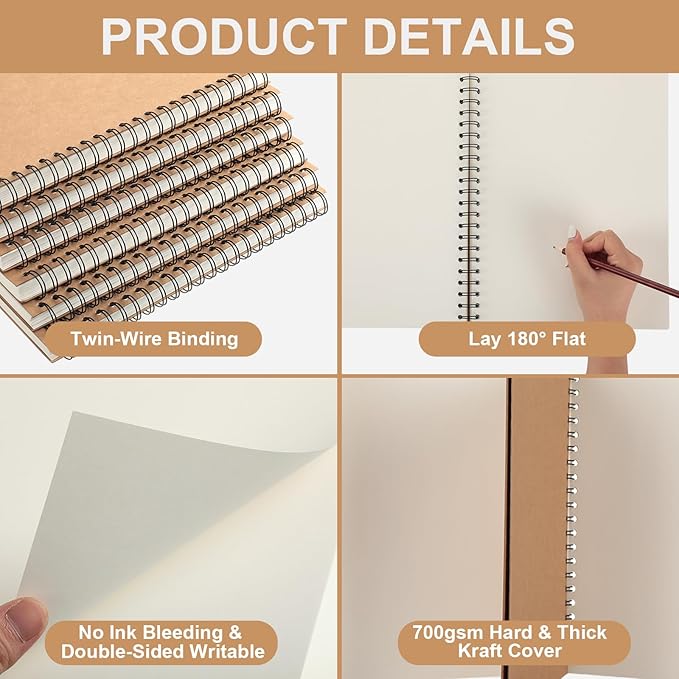 PRODUCT DETAILS

Twin-Wire Binding

Lay 180° Flat

No Ink Bleeding & Double-Sided Writable

700gsm Hard & Thick Kraft Cover