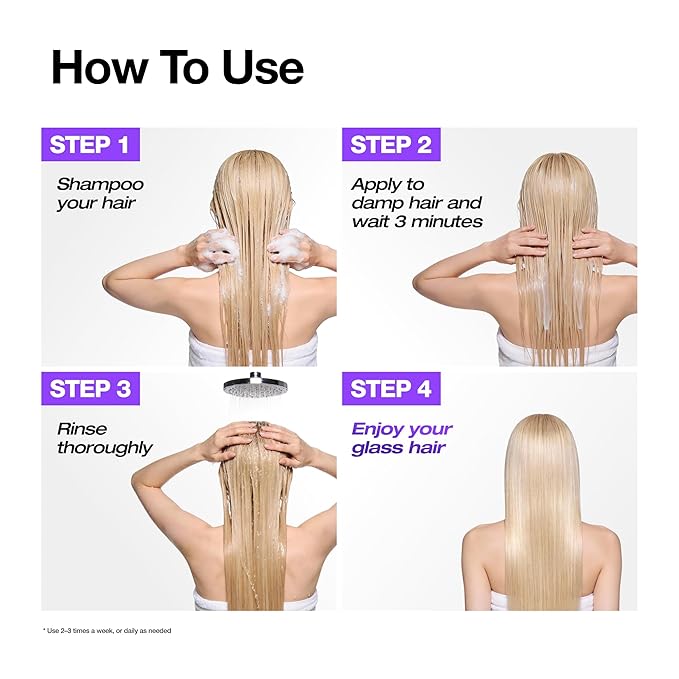 How To Use

STEP 1

Shampoo your hair

STEP 2

Apply to damp hair and wait 3 minutes

STEP 3

Rinse thoroughly

STEP 4

Enjoy your glass hair

* Use 2–3 times a week, or daily as needed