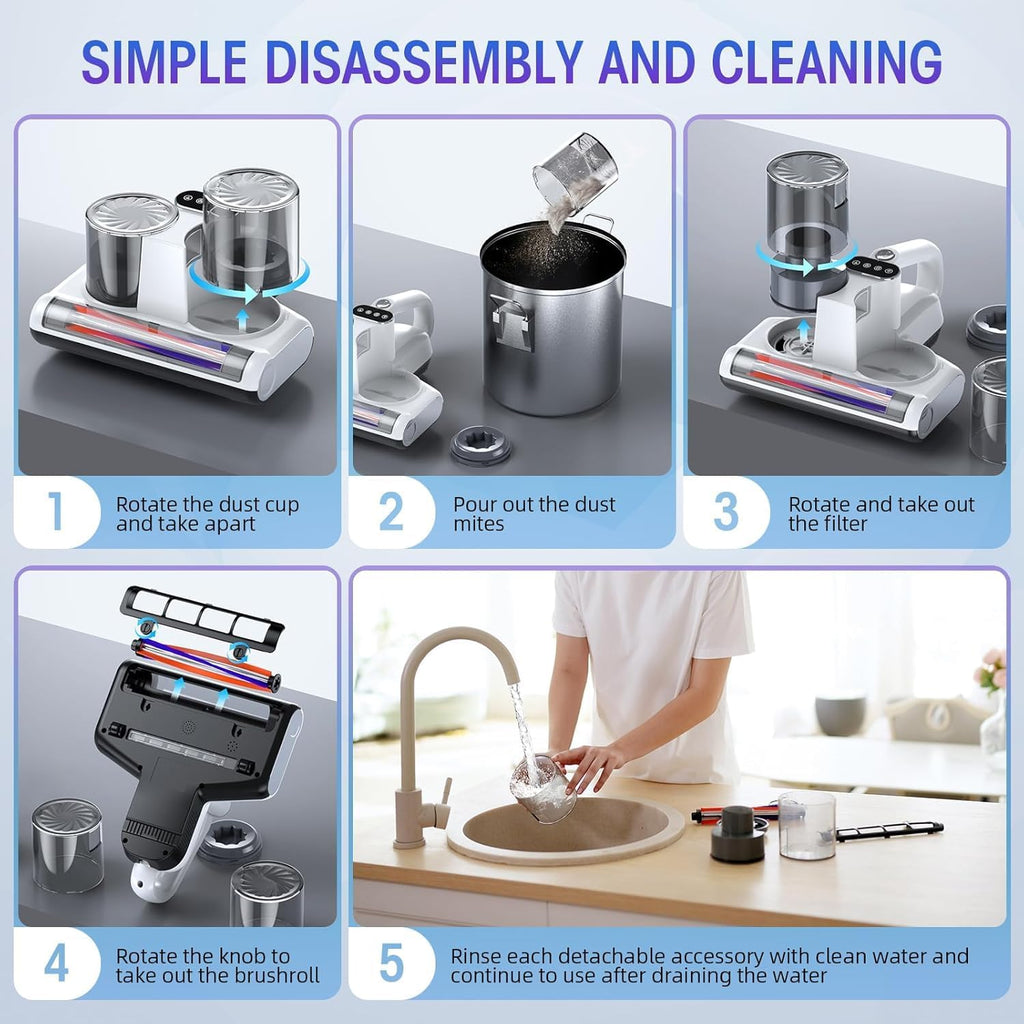 SIMPLE DISASSEMBLY AND CLEANING

1 Rotate the dust cup and take apart

2 Pour out the dust mites

3 Rotate and take out the filter

4 Rotate the knob to take out the brushroll

5 Rinse each detachable accessory with clean water and continue to use after draining the water