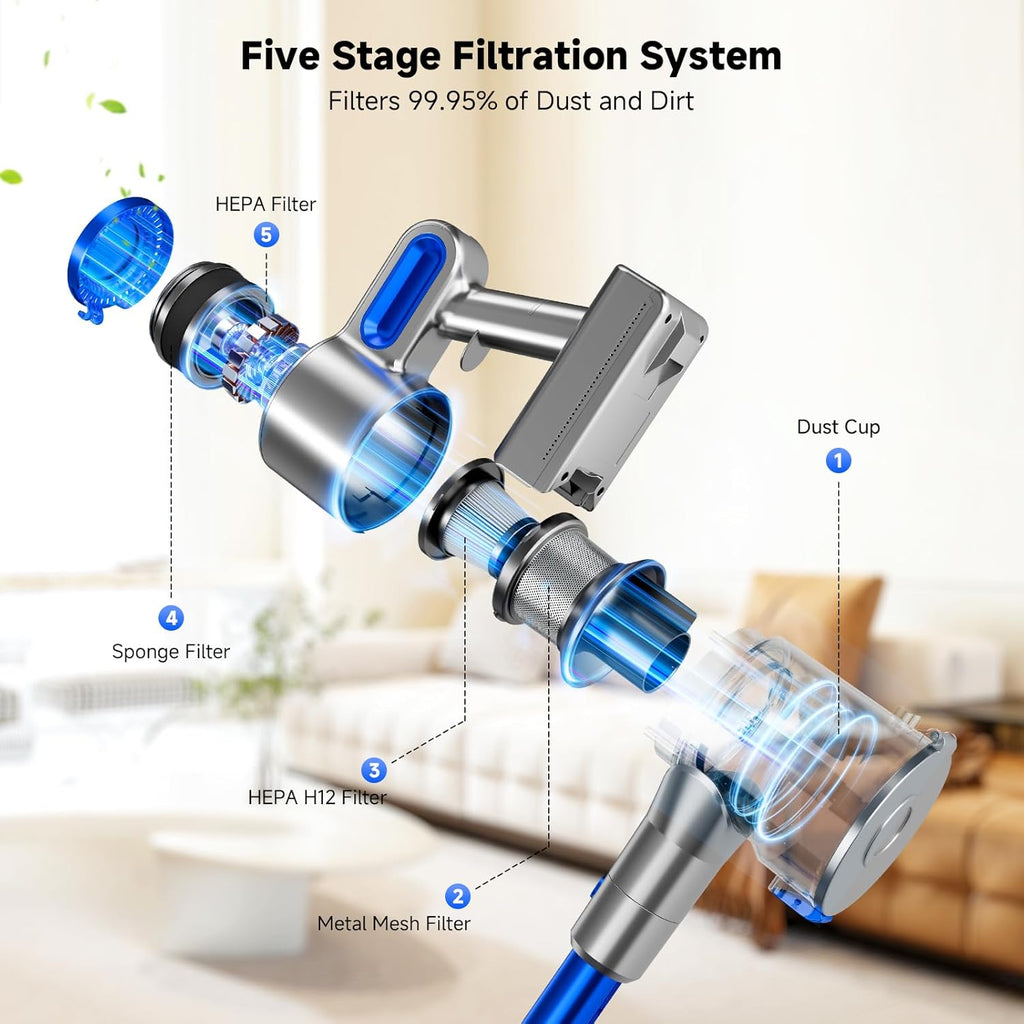 Five Stage Filtration System
Filters 99.95% of Dust and Dirt

HEPA Filter
5

Dust Cup
1

4
Sponge Filter

3
HEPA H12 Filter

2
Metal Mesh Filter