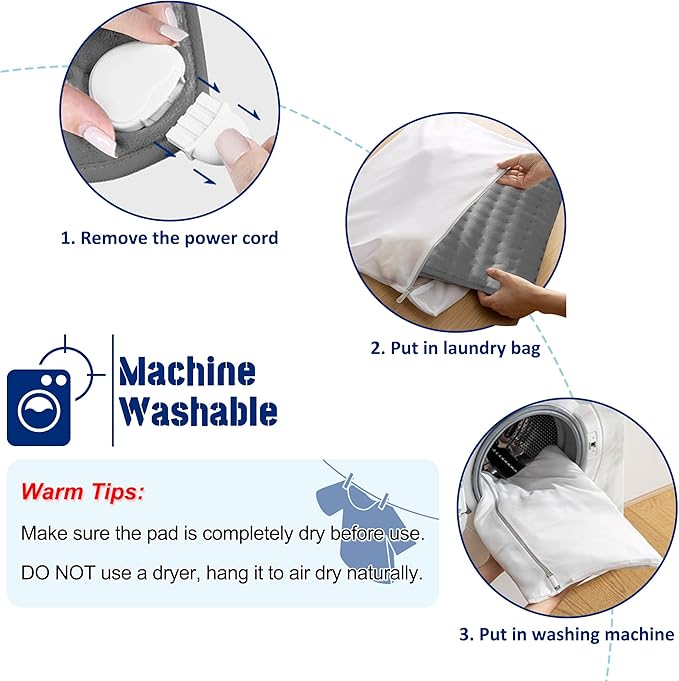 1. Remove the power cord

2. Put in laundry bag

Machine Washable

Warm Tips:

Make sure the pad is completely dry before use.

DO NOT use a dryer, hang it to air dry naturally.

3. Put in washing machine