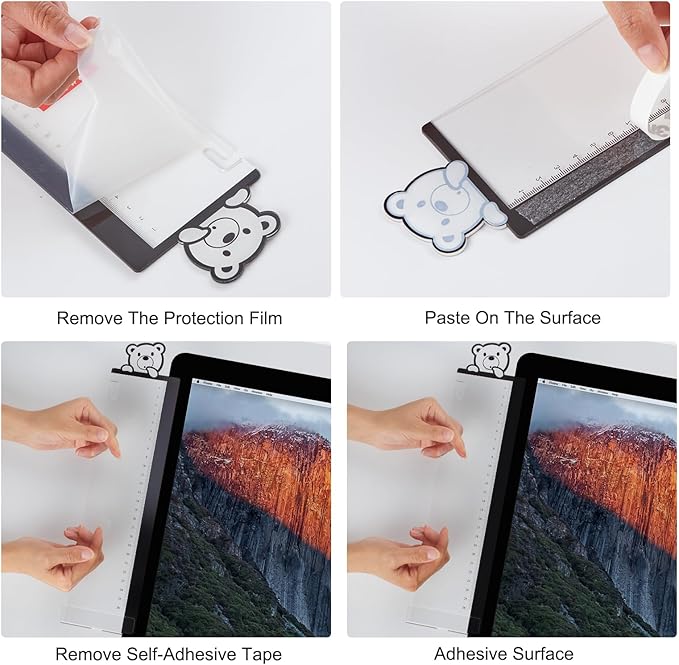 Remove The Protection Film

Paste On The Surface

Remove Self-Adhesive Tape

Adhesive Surface