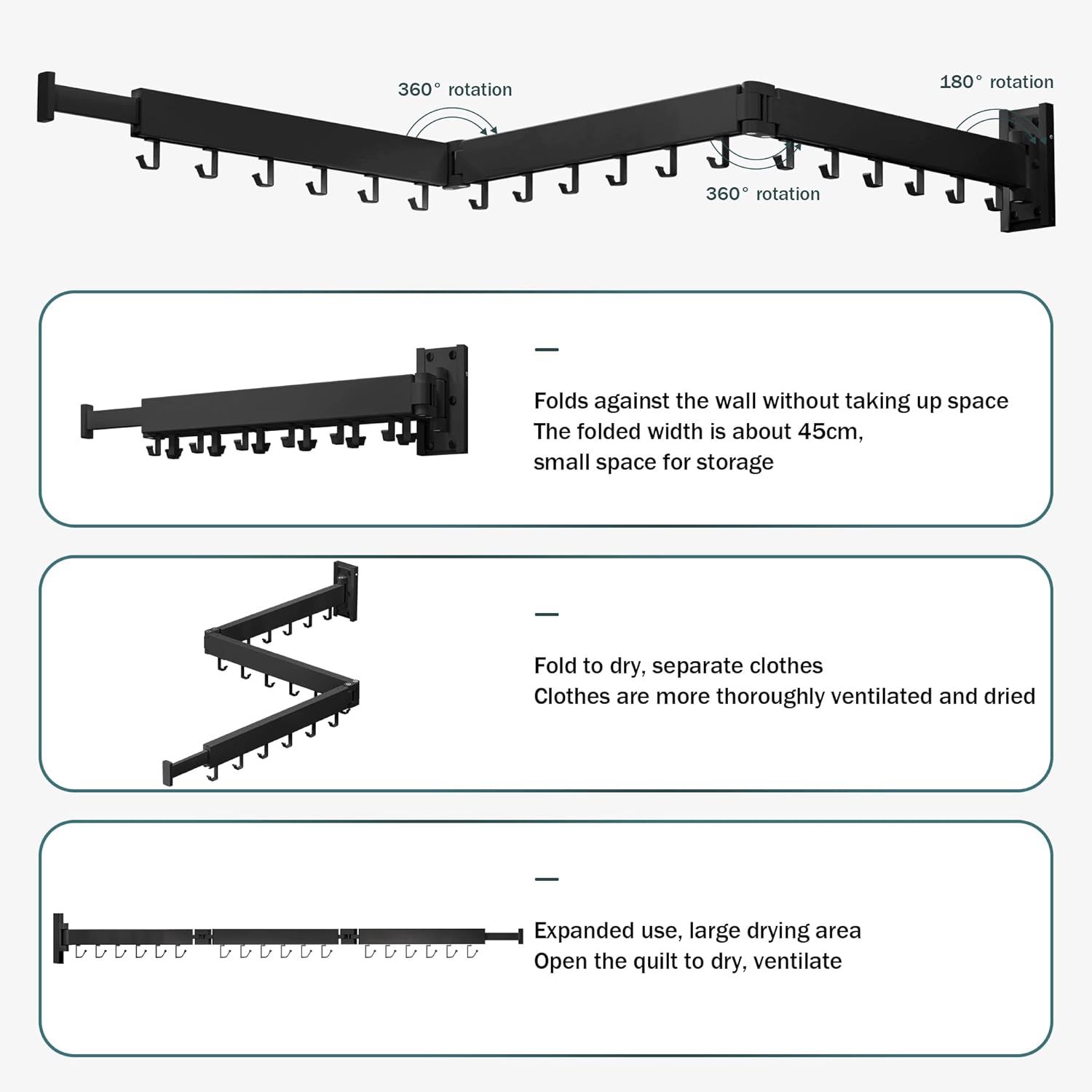 360° rotation

180° rotation

360° rotation

—

Folds against the wall without taking up space
The folded width is about 45cm,
small space for storage

—

Fold to dry, separate clothes
Clothes are more thoroughly ventilated and dried

—

Expanded use, large drying area
Open the quilt to dry, ventilate