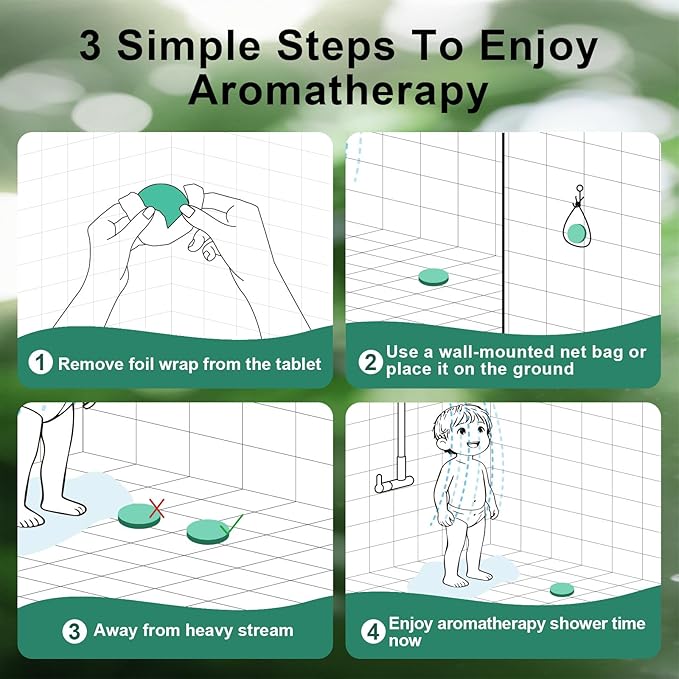 3 Simple Steps To Enjoy Aromatherapy

1 Remove foil wrap from the tablet

2 Use a wall-mounted net bag or place it on the ground

3 Away from heavy stream

4 Enjoy aromatherapy shower time now