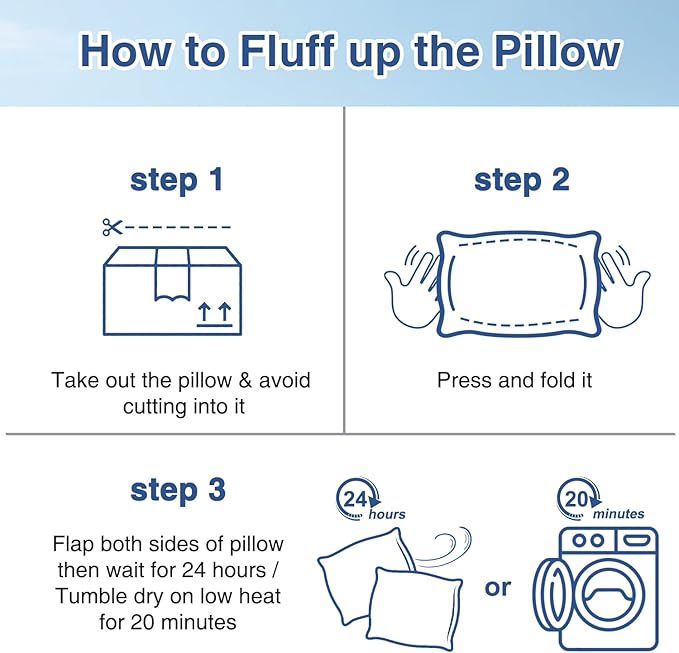 How to Fluff up the Pillow

step 1

Take out the pillow & avoid cutting into it

step 2

Press and fold it

step 3

Flap both sides of pillow then wait for 24 hours / Tumble dry on low heat for 20 minutes

24 hours

or

20 minutes