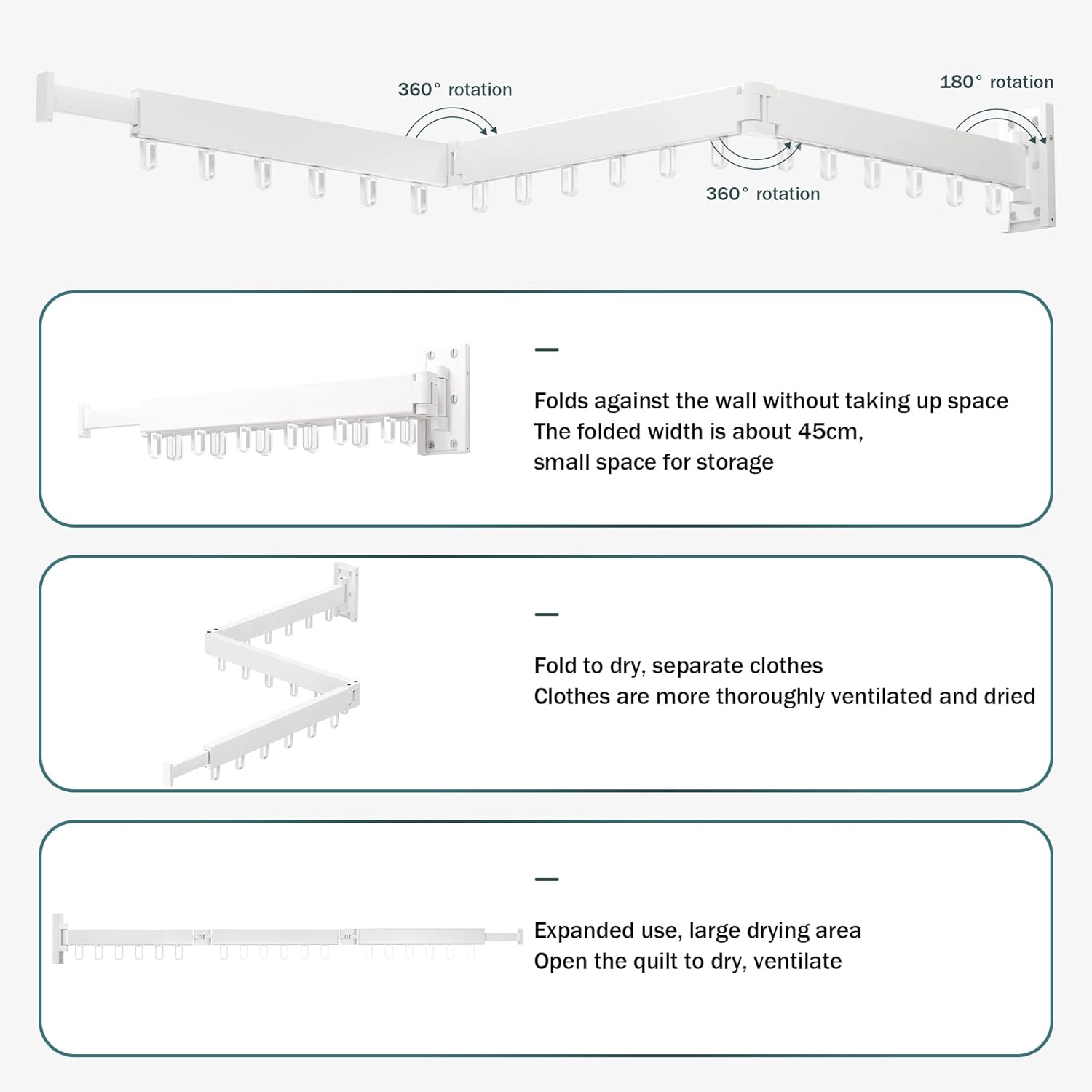 360° rotation

180° rotation

360° rotation

—

Folds against the wall without taking up space
The folded width is about 45cm,
small space for storage

—

Fold to dry, separate clothes
Clothes are more thoroughly ventilated and dried

—

Expanded use, large drying area
Open the quilt to dry, ventilate