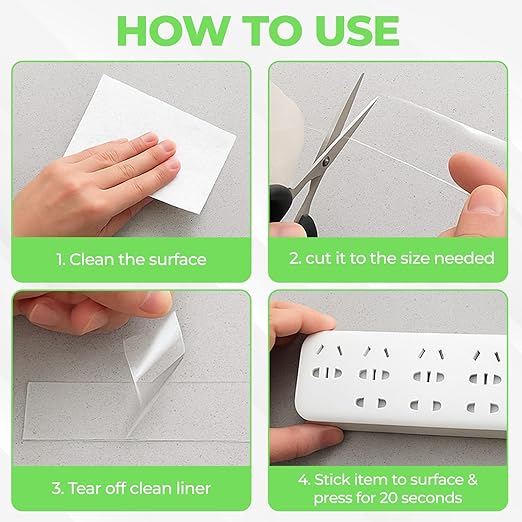 HOW TO USE

1. Clean the surface

2. cut it to the size needed

3. Tear off clean liner

4. Stick item to surface & press for 20 seconds