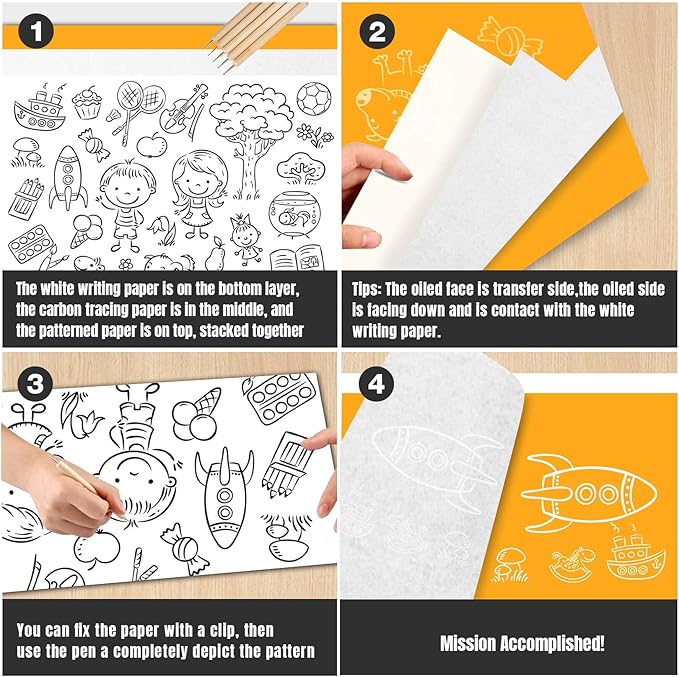 1

The white writing paper is on the bottom layer, the carbon tracing paper is in the middle, and the patterned paper is on top, stacked together

2

Tips: The oiled face is transfer side,the oiled side is facing down and is contact with the white writing paper.

3

You can fix the paper with a clip, then use the pen a completely depict the pattern

4

Mission Accomplished!