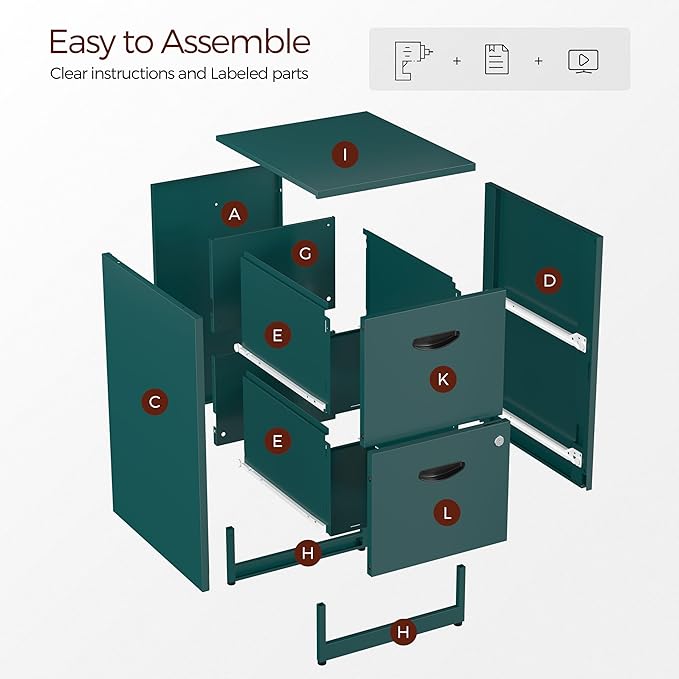 Easy to Assemble
Clear instructions and Labeled parts

+ +

I
A
G
D
E
K
C
E
L
H
H