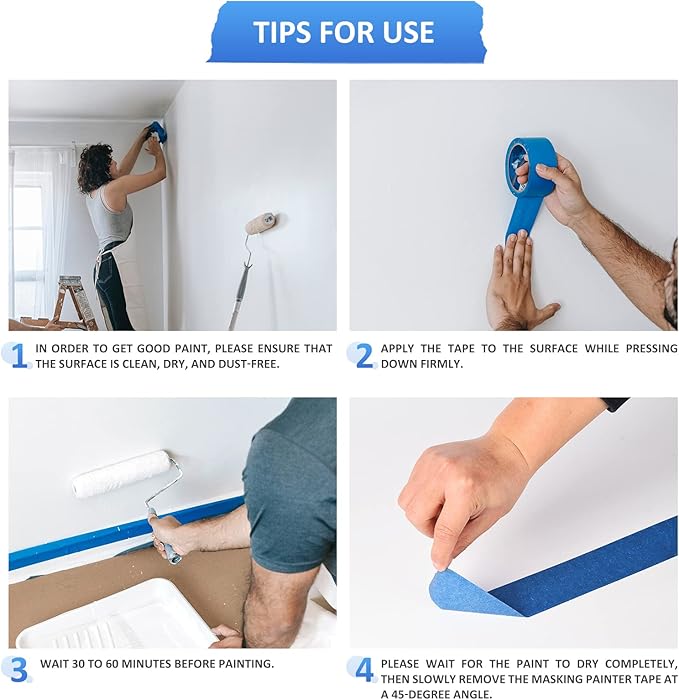 TIPS FOR USE

1 IN ORDER TO GET GOOD PAINT, PLEASE ENSURE THAT THE SURFACE IS CLEAN, DRY, AND DUST-FREE.

2 APPLY THE TAPE TO THE SURFACE WHILE PRESSING DOWN FIRMLY.

3 WAIT 30 TO 60 MINUTES BEFORE PAINTING.

4 PLEASE WAIT FOR THE PAINT TO DRY COMPLETELY, THEN SLOWLY REMOVE THE MASKING PAINTER TAPE AT A 45-DEGREE ANGLE.