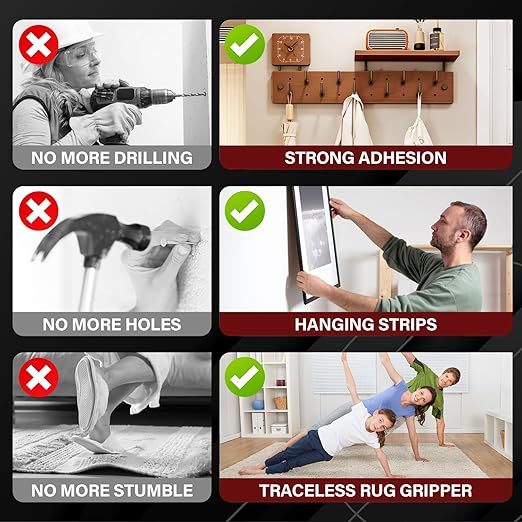 NO MORE DRILLING

STRONG ADHESION

NO MORE HOLES

HANGING STRIPS

NO MORE STUMBLE

TRACELESS RUG GRIPPER