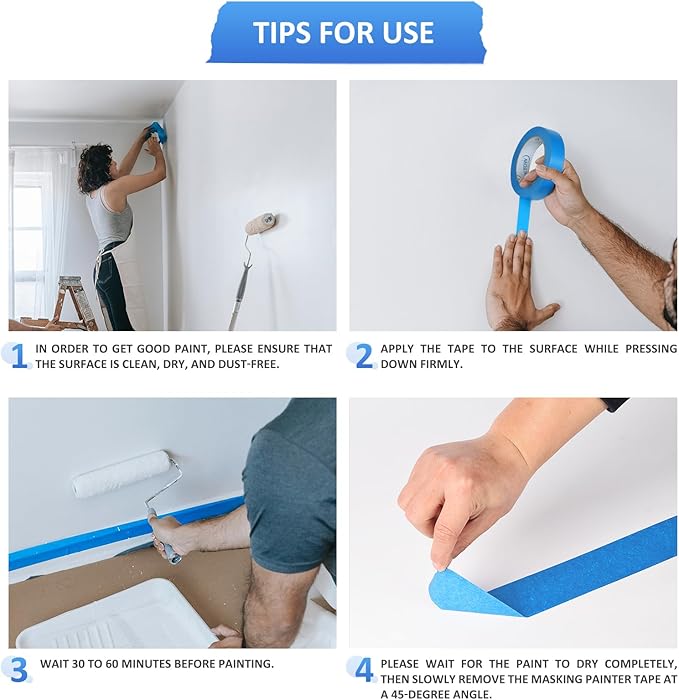 TIPS FOR USE

1 IN ORDER TO GET GOOD PAINT, PLEASE ENSURE THAT THE SURFACE IS CLEAN, DRY, AND DUST-FREE.

2 APPLY THE TAPE TO THE SURFACE WHILE PRESSING DOWN FIRMLY.

3 WAIT 30 TO 60 MINUTES BEFORE PAINTING.

4 PLEASE WAIT FOR THE PAINT TO DRY COMPLETELY, THEN SLOWLY REMOVE THE MASKING PAINTER TAPE AT A 45-DEGREE ANGLE.