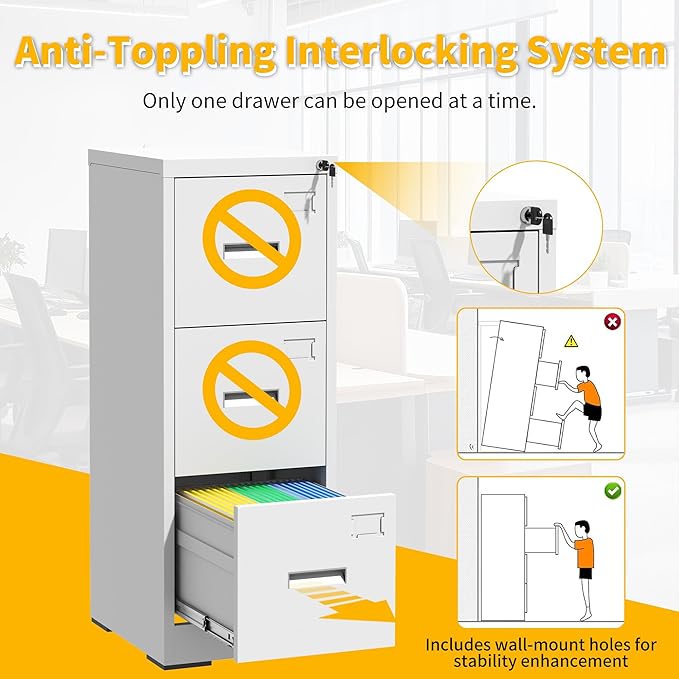 Anti-Toppling Interlocking System

Only one drawer can be opened at a time.

Includes wall-mount holes for stability enhancement