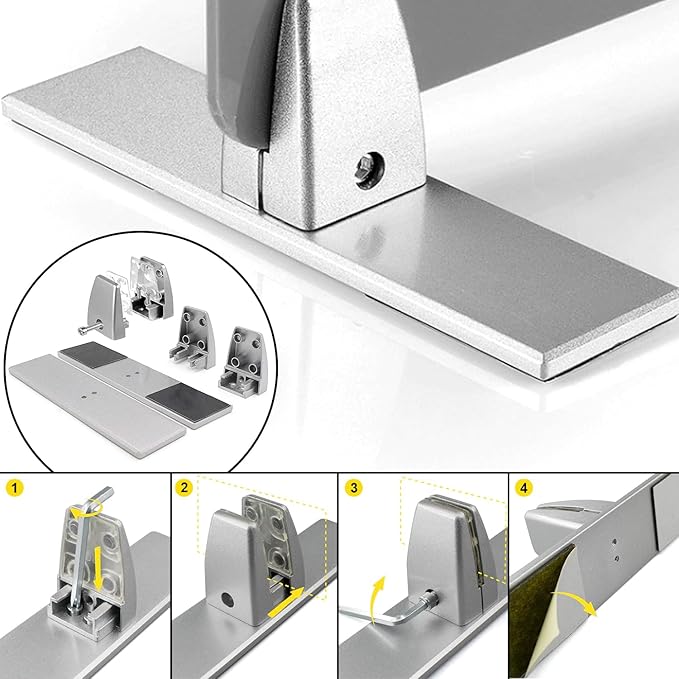 1
2
3
4