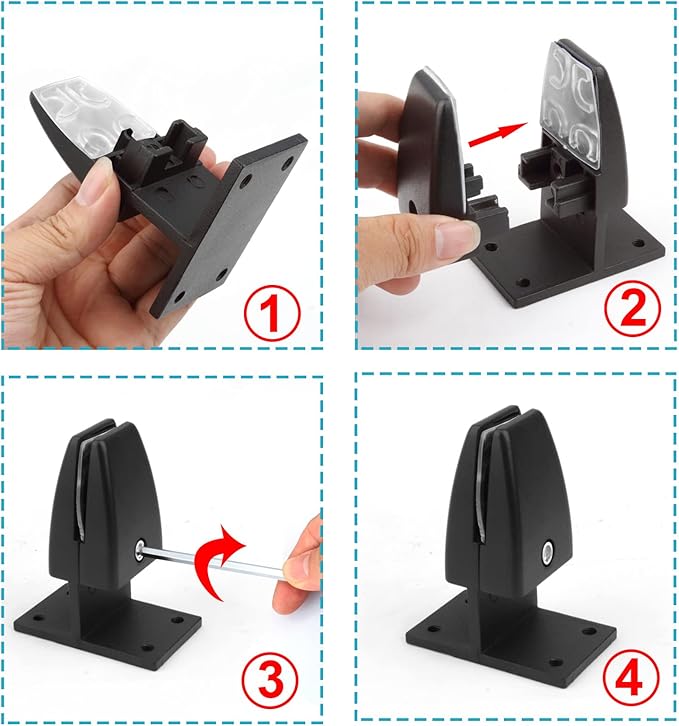 1

2

3

4