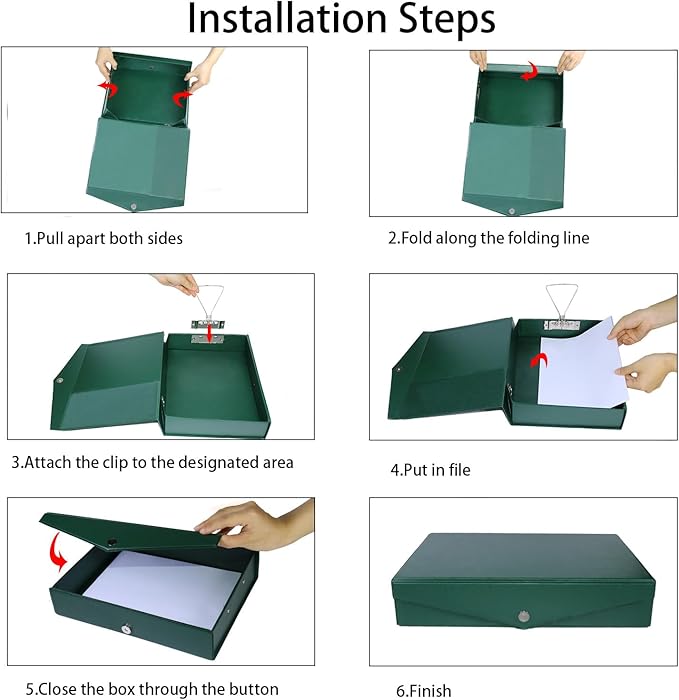 Installation Steps

1.Pull apart both sides

2.Fold along the folding line

3.Attach the clip to the designated area

4.Put in file

5.Close the box through the button

6.Finish