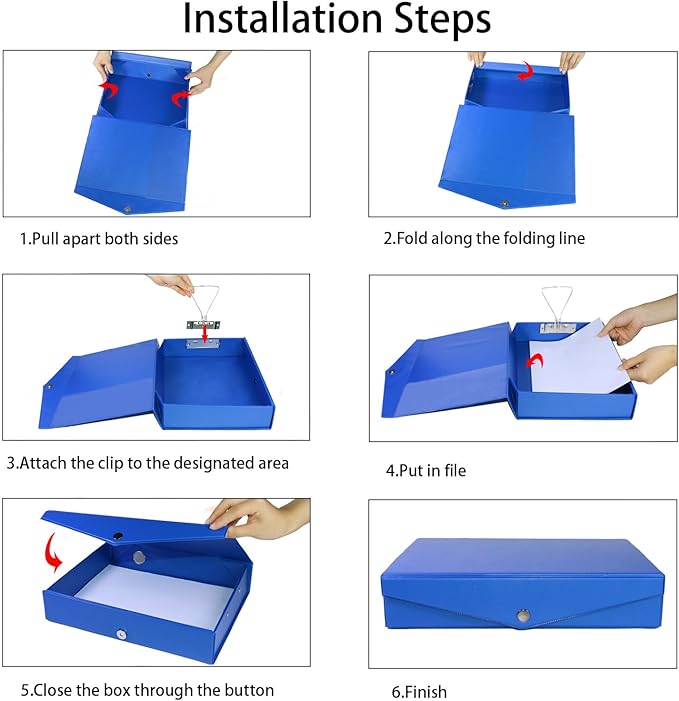 Installation Steps

1.Pull apart both sides

2.Fold along the folding line

3.Attach the clip to the designated area

4.Put in file

5.Close the box through the button

6.Finish