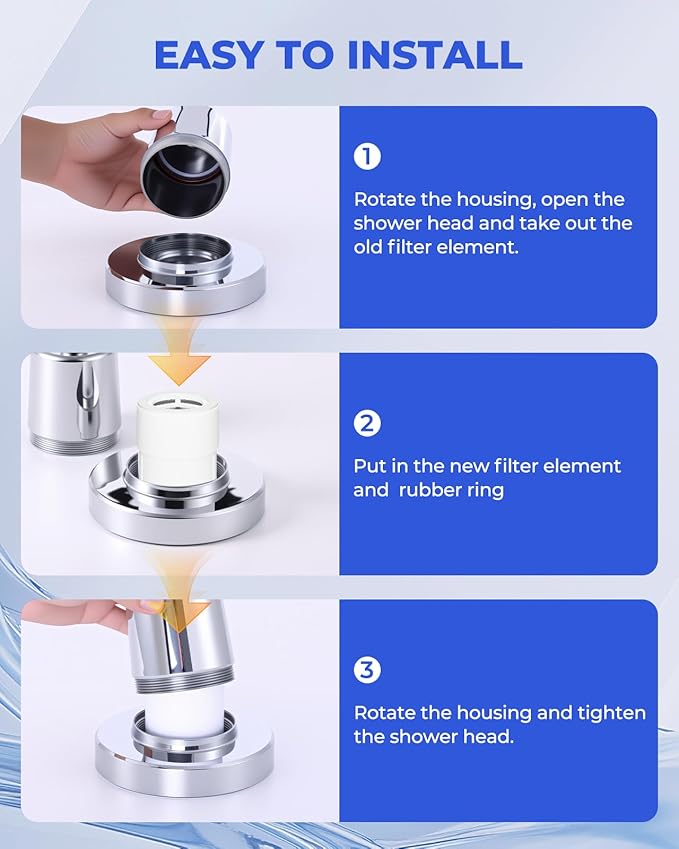 EASY TO INSTALL

1

Rotate the housing, open the shower head and take out the old filter element.

2

Put in the new filter element and  rubber ring

3

Rotate the housing and tighten the shower head.