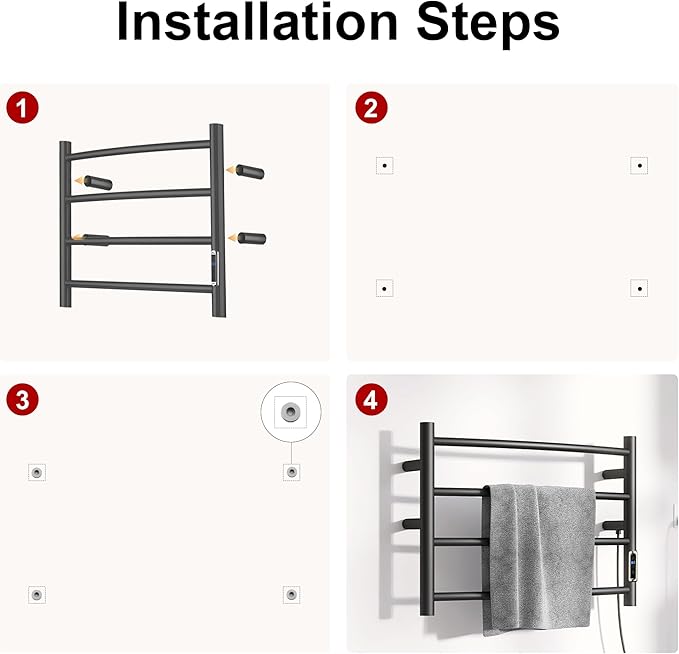 Installation Steps

1

2

3

4