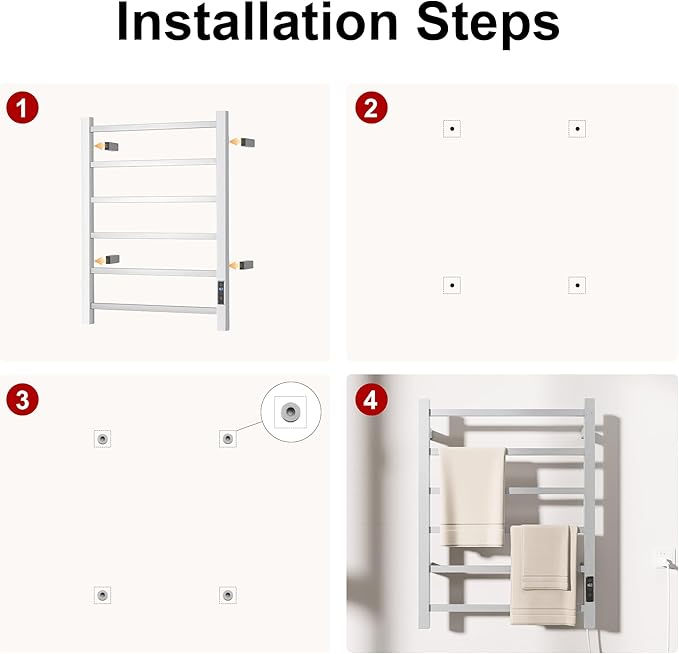 Installation Steps

1

2

3

4