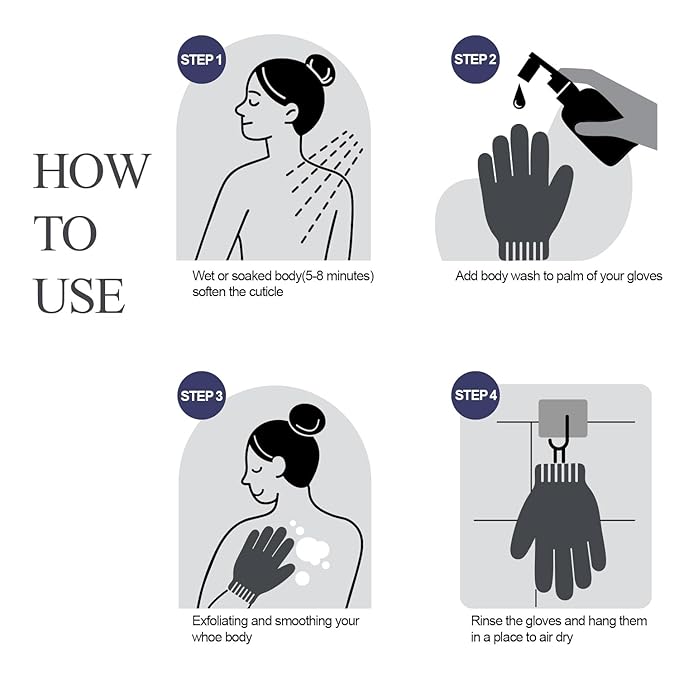 HOW
TO
USE

STEP 1

Wet or soaked body(5-8 minutes) soften the cuticle

STEP 2

Add body wash to palm of your gloves

STEP 3

Exfoliating and smoothing your whoe body

STEP 4

Rinse the gloves and hang them in a place to air dry