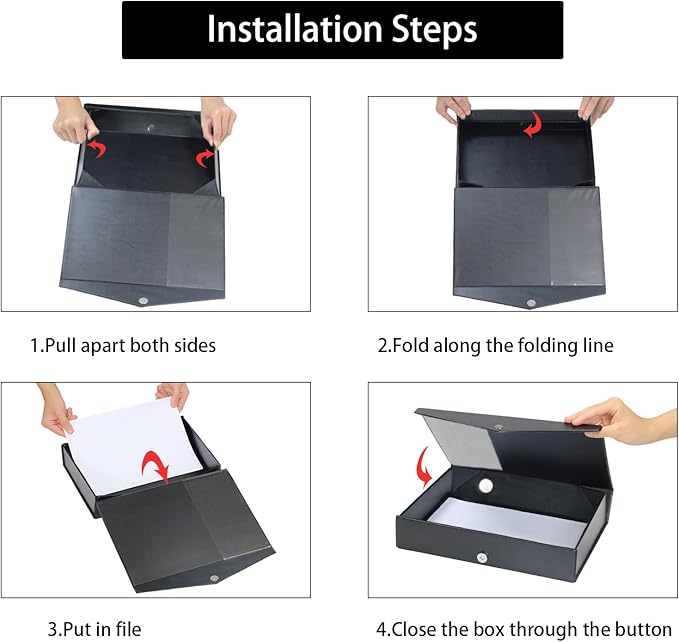 Installation Steps

1.Pull apart both sides

2.Fold along the folding line

3.Put in file

4.Close the box through the button