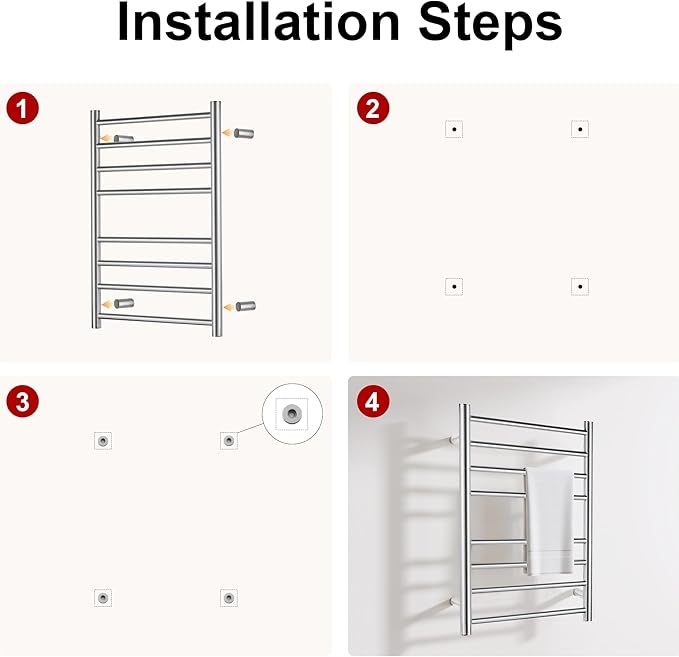 Installation Steps

1

2

3

4