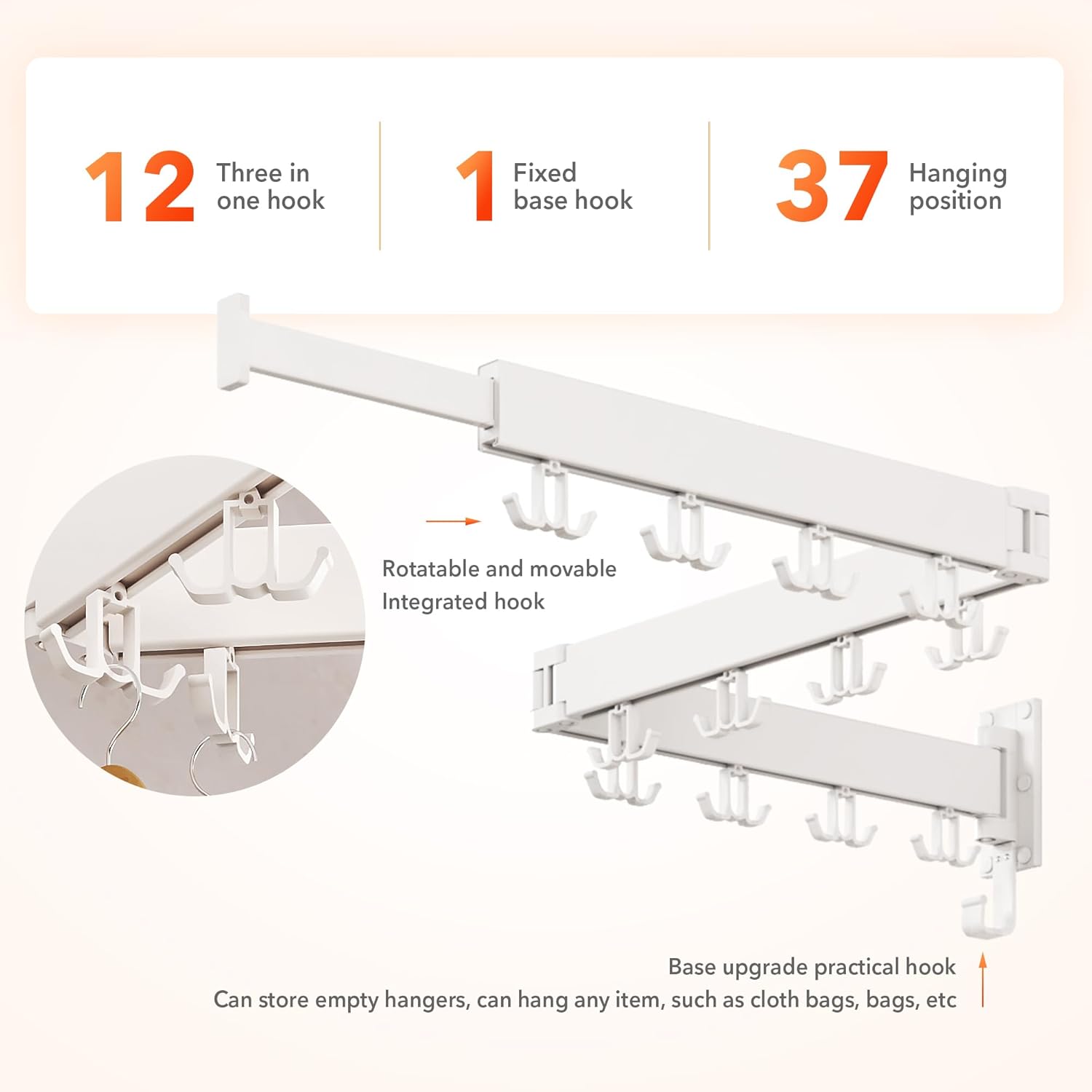 12 Three in one hook

1 Fixed base hook

37 Hanging position

Rotatable and movable
Integrated hook

Base upgrade practical hook
Can store empty hangers, can hang any item, such as cloth bags, bags, etc