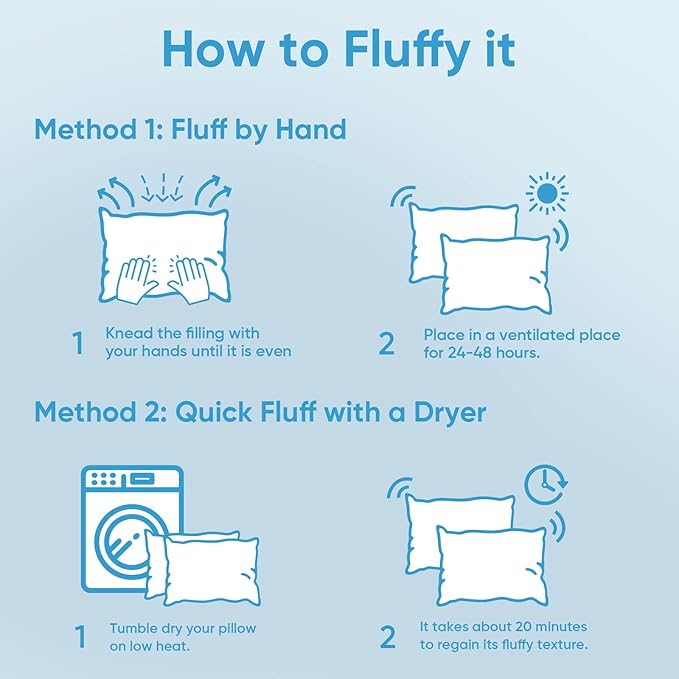 How to Fluffy it

Method 1: Fluff by Hand

1 Knead the filling with your hands until it is even

2 Place in a ventilated place for 24-48 hours.

Method 2: Quick Fluff with a Dryer

1 Tumble dry your pillow on low heat.

2 It takes about 20 minutes to regain its fluffy texture.