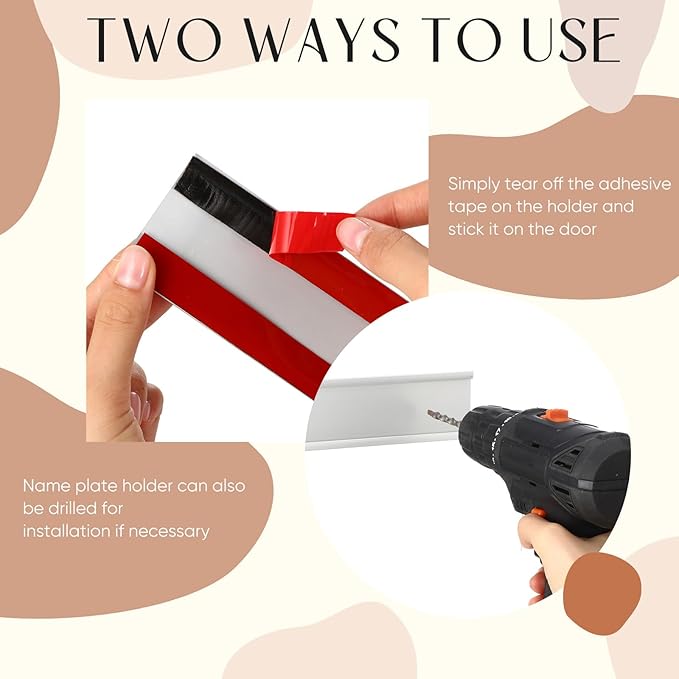 TWO WAYS TO USE

Simply tear off the adhesive tape on the holder and stick it on the door

Name plate holder can also be drilled for installation if necessary