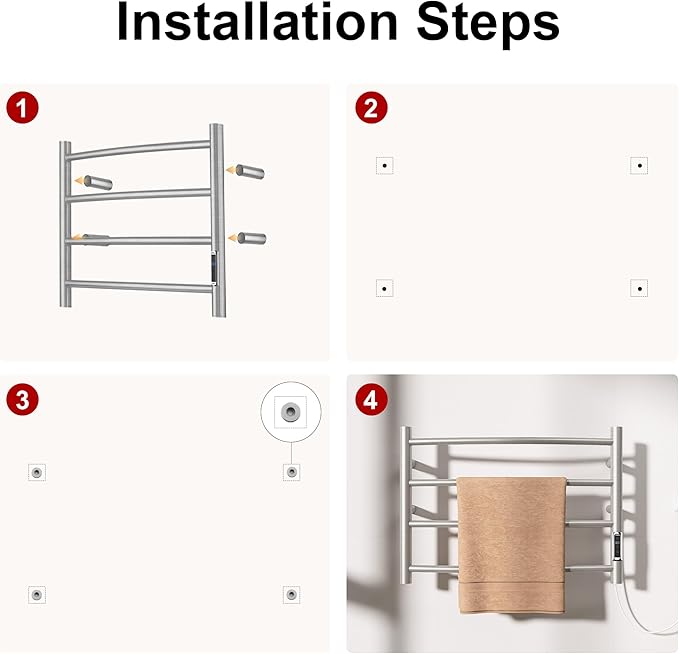 Installation Steps

1

2

3

4