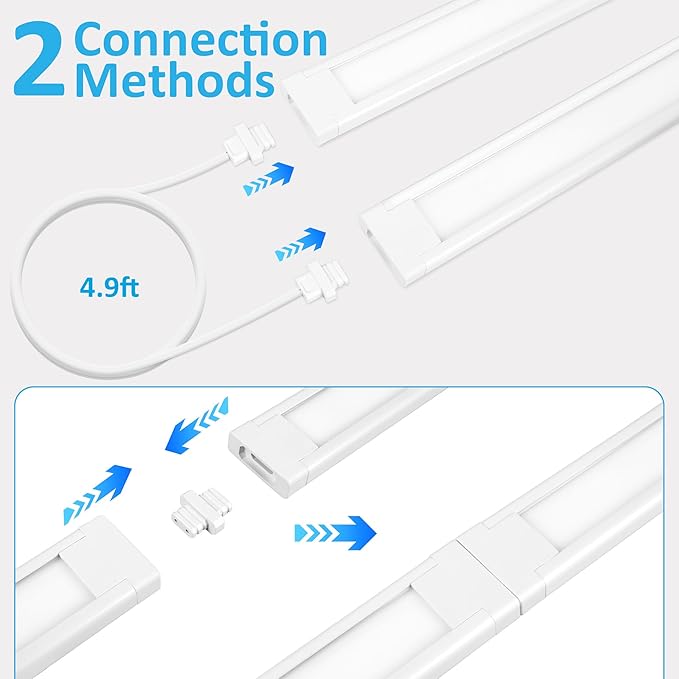 2 Connection Methods

4.9ft