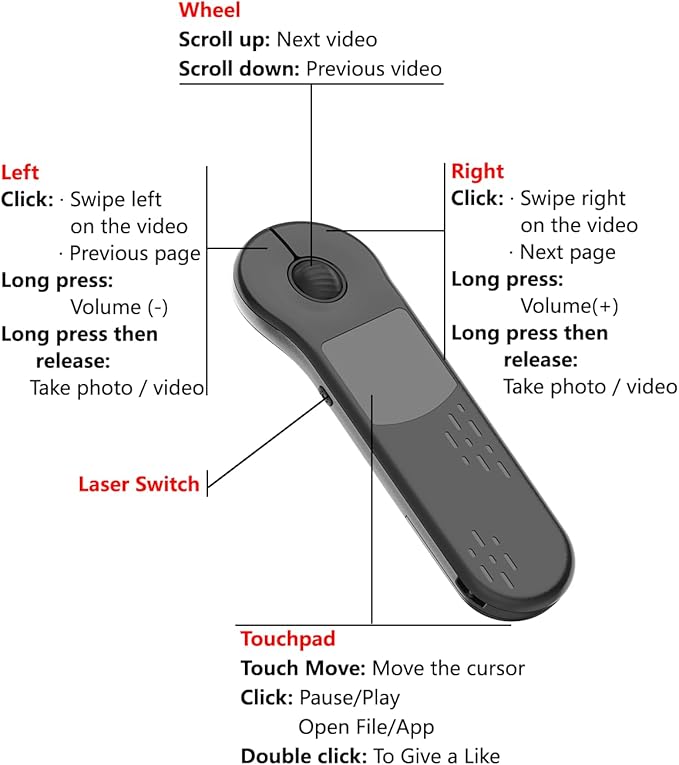 Wheel
Scroll up: Next video
Scroll down: Previous video

Left
Click: · Swipe left on the video
· Previous page
Long press: Volume (-)
Long press then release: Take photo / video

Right
Click: · Swipe right on the video
· Next page
Long press: Volume(+)
Long press then release: Take photo / video

Laser Switch

Touchpad
Touch Move: Move the cursor
Click: Pause/Play
Open File/App
Double click: To Give a Like