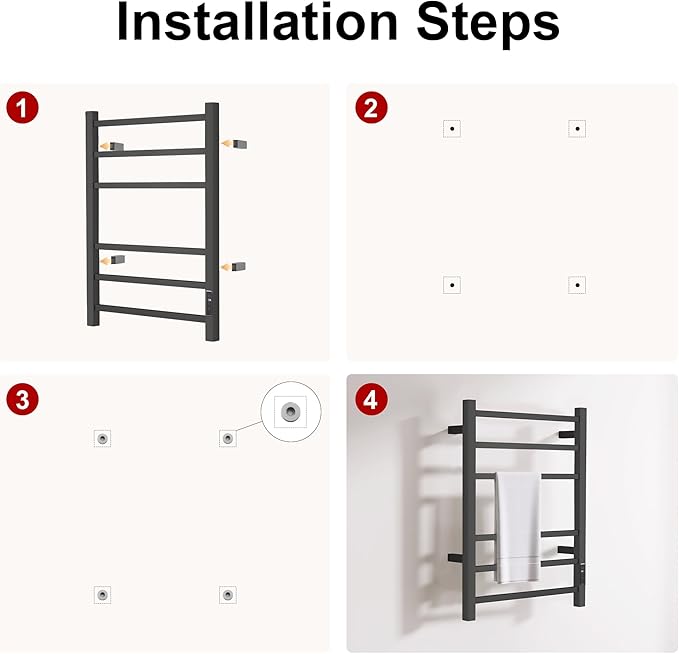 Installation Steps

1

2

3

4