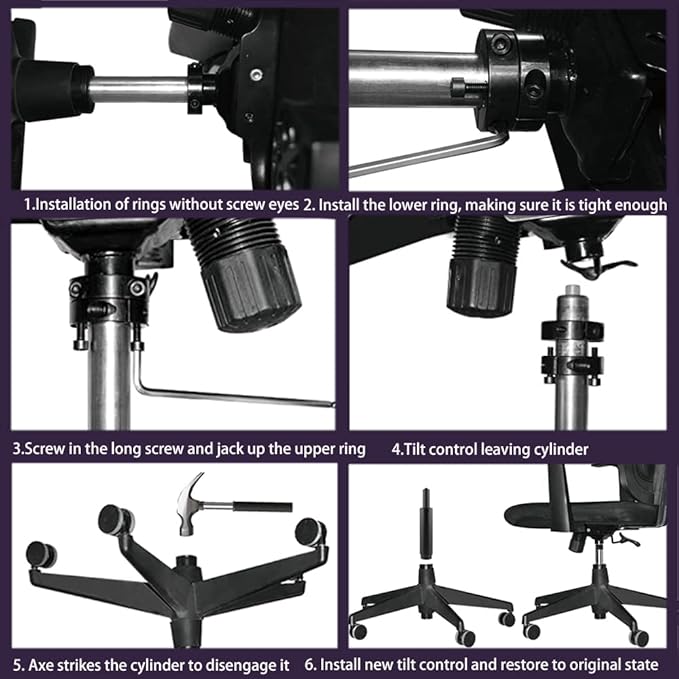 1.Installation of rings without screw eyes 2. Install the lower ring, making sure it is tight enough

3.Screw in the long screw and jack up the upper ring

4.Tilt control leaving cylinder

5. Axe strikes the cylinder to disengage it

6. Install new tilt control and restore to original state