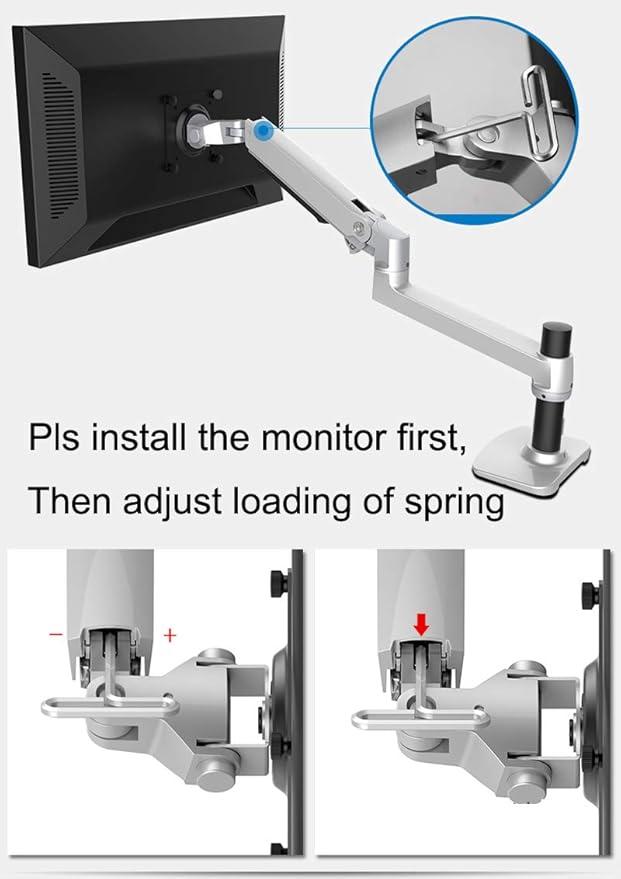 Pls install the monitor first,
Then adjust loading of spring

−
+