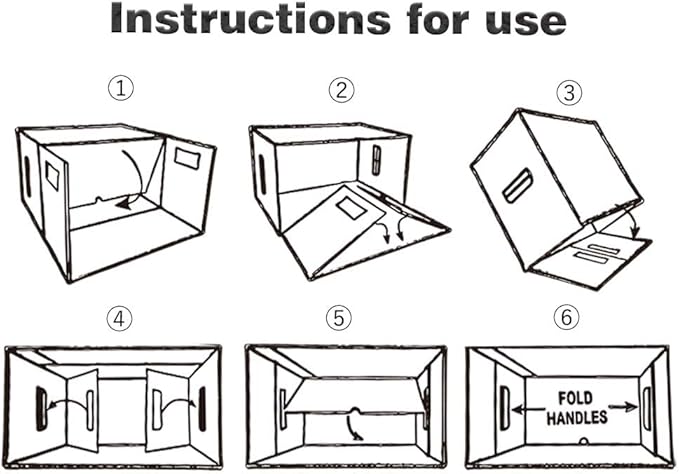 Instructions for use

①

②

③

④

⑤

⑥

FOLD HANDLES