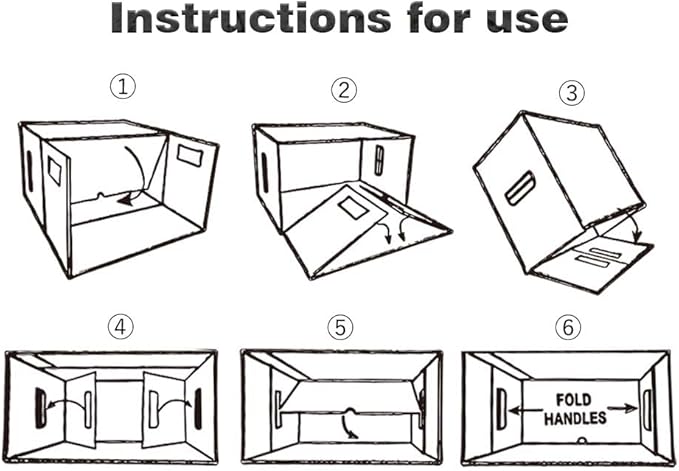 Instructions for use

①

②

③

④

⑤

⑥

FOLD HANDLES